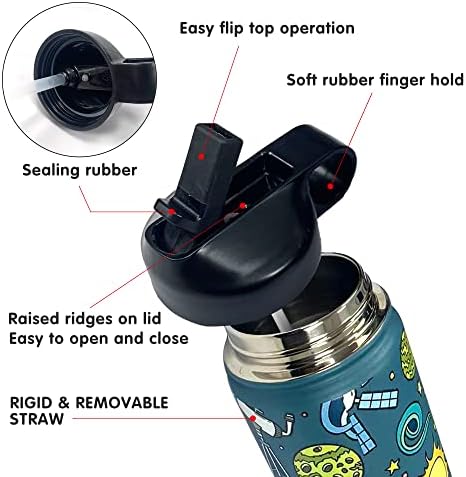 Easy flip top operation

Soft rubber finger hold

Sealing rubber

Raised ridges on lid
Easy to open and close

RIGID & REMOVABLE STRAW