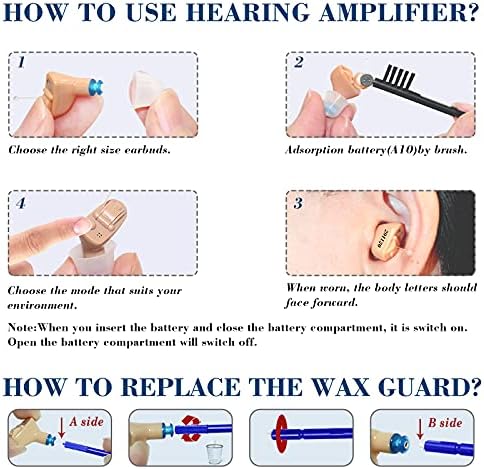 HOW TO USE HEARING AMPLIFIER?

1

Choose the right size earbuds.

2

Adsorption battery(A10)by brush.

4

Choose the mode that suits your environment.

3

When worn, the body letters should face forward.

Note:When you insert the battery and close the battery compartment, it is switch on. Open the battery compartment will switch off.

HOW TO REPLACE THE WAX GUARD?

A side

B side