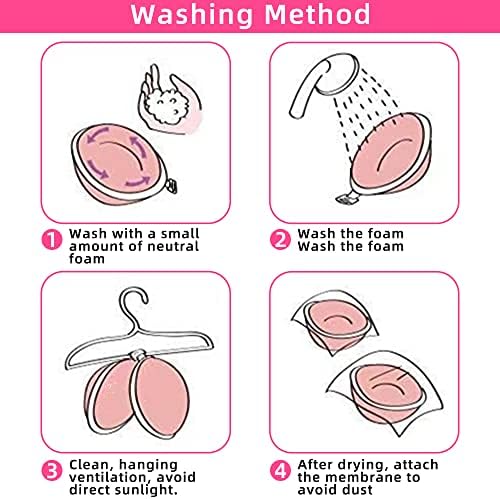 Washing Method

1 Wash with a small amount of neutral foam

2 Wash the foam
Wash the foam

3 Clean, hanging ventilation, avoid direct sunlight.

4 After drying, attach the membrane to avoid dust