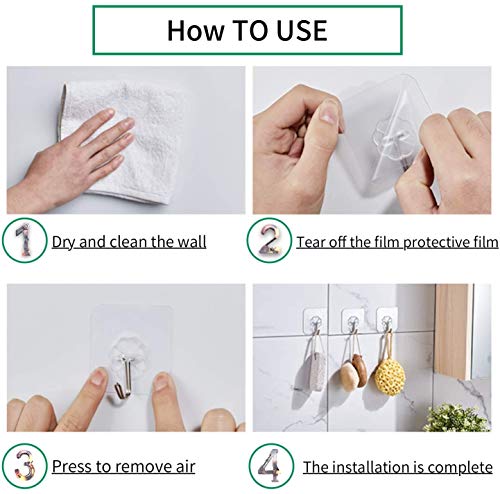 How TO USE

1 Dry and clean the wall

2 Tear off the film protective film

3 Press to remove air

4 The installation is complete