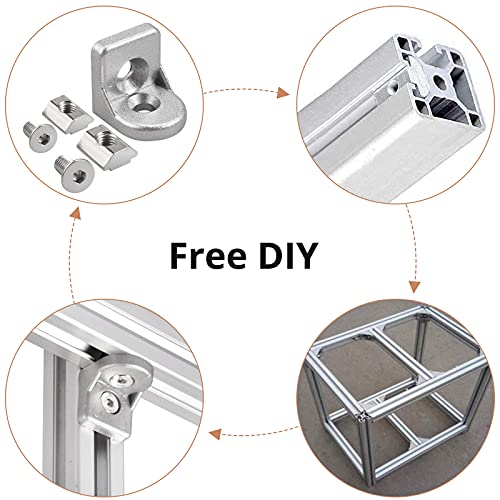 Free DIY