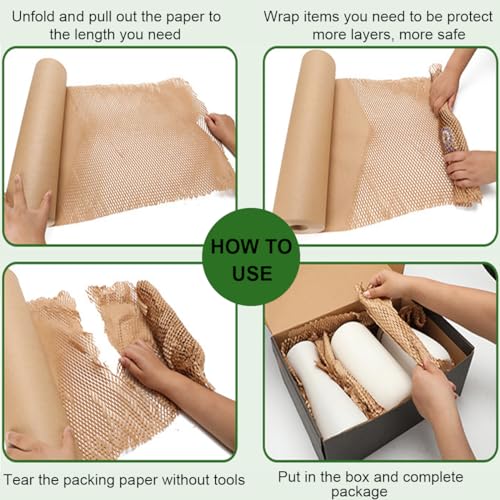 Unfold and pull out the paper to the length you need

Wrap items you need to be protect more layers, more safe

HOW TO USE

Tear the packing paper without tools

Put in the box and complete package