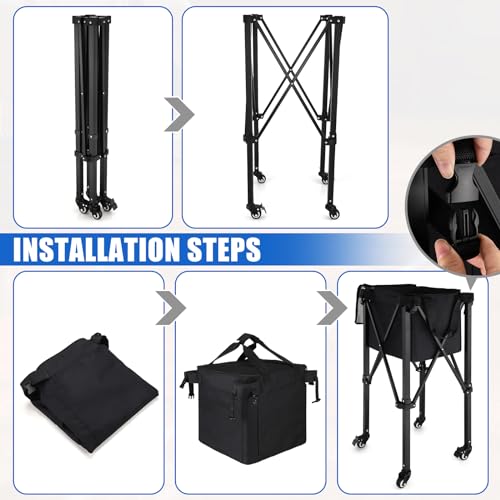 INSTALLATION STEPS