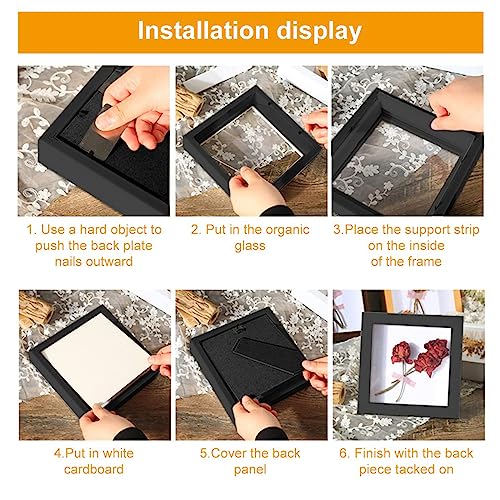 Installation display

1. Use a hard object to push the back plate nails outward

2. Put in the organic glass

3.Place the support strip on the inside of the frame

4.Put in white cardboard

5.Cover the back panel

6. Finish with the back piece tacked on