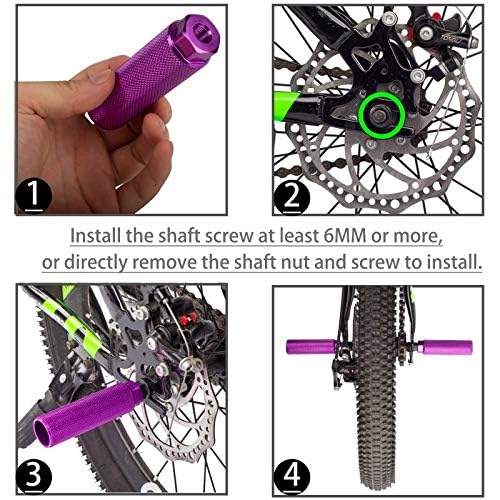 1

2

Install the shaft screw at least 6MM or more, or directly remove the shaft nut and screw to install.

3

4