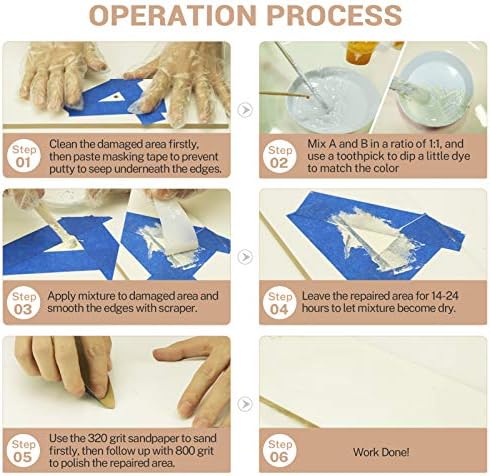 OPERATION PROCESS

Step 01
Clean the damaged area firstly, then paste masking tape to prevent putty to seep underneath the edges.

Step 02
Mix A and B in a ratio of 1:1, and use a toothpick to dip a little dye to match the color

Step 03
Apply mixture to damaged area and smooth the edges with scraper.

Step 04
Leave the repaired area for 14-24 hours to let mixture become dry.

Step 05
Use the 320 grit sandpaper to sand firstly, then follow up with 800 grit to polish the repaired area.

Step 06
Work Done!