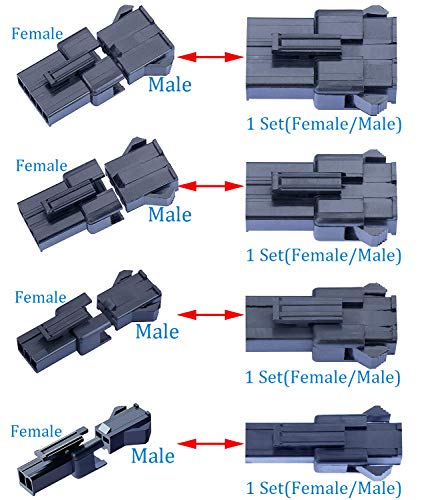 Female

Male

1 Set(Female/Male)

Female

Male

1 Set(Female/Male)

Female

Male

1 Set(Female/Male)

Female

Male

1 Set(Female/Male)