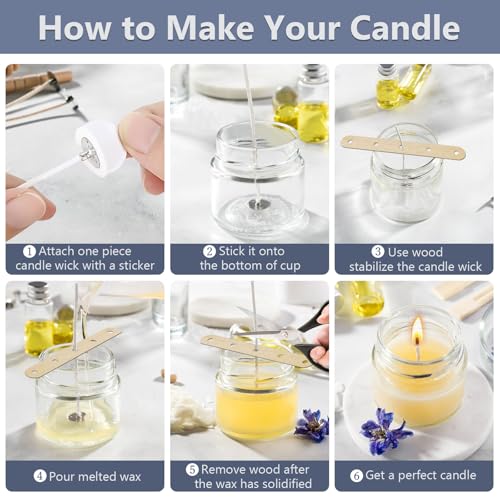 How to Make Your Candle

① Attach one piece candle wick with a sticker

② Stick it onto the bottom of cup

③ Use wood stabilize the candle wick

④ Pour melted wax

⑤ Remove wood after the wax has solidified

⑥ Get a perfect candle