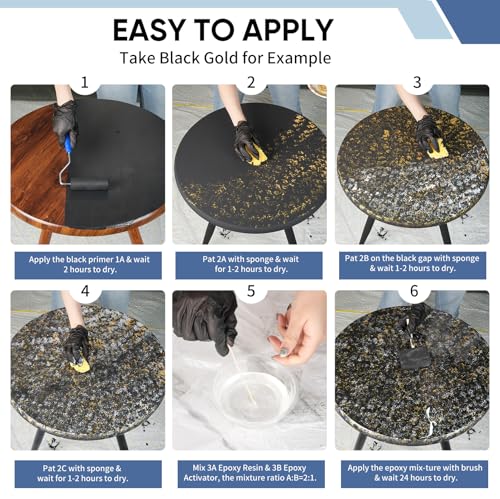 EASY TO APPLY
Take Black Gold for Example

1

Apply the black primer 1A & wait 2 hours to dry.

2

Pat 2A with sponge & wait for 1-2 hours to dry.

3

Pat 2B on the black gap with sponge & wait 1-2 hours to dry.

4

Pat 2C with sponge & wait for 1-2 hours to dry.

5

Mix 3A Epoxy Resin & 3B Epoxy Activator, the mixture ratio A:B=2:1.

6

Apply the epoxy mix-ture with brush & wait 24 hours to dry.