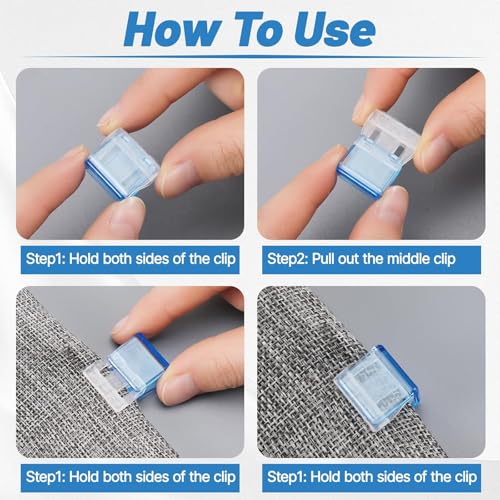 How To Use

Step1: Hold both sides of the clip

Step2: Pull out the middle clip

Step1: Hold both sides of the clip

Step1: Hold both sides of the clip