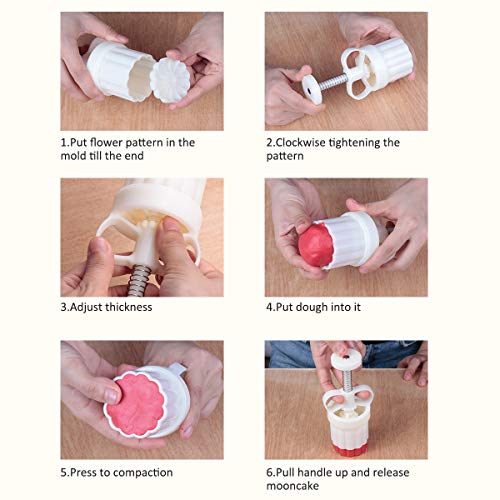 1.Put flower pattern in the mold till the end

2.Clockwise tightening the pattern

3.Adjust thickness

4.Put dough into it

5.Press to compaction

6.Pull handle up and release mooncake