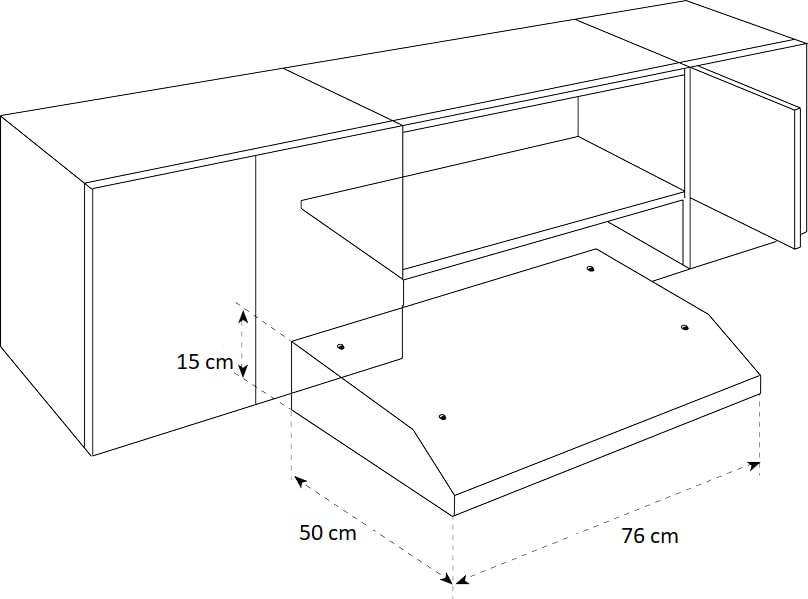 15 cm
50 cm
76 cm