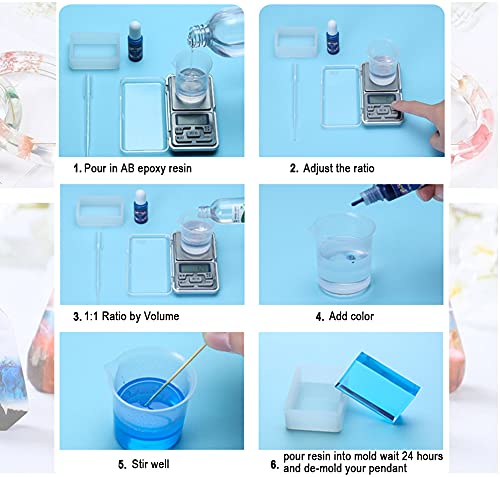 1. Pour in AB epoxy resin

2. Adjust the ratio

3. 1:1 Ratio by Volume

4. Add color

5. Stir well

6. pour resin into mold wait 24 hours and de-mold your pendant