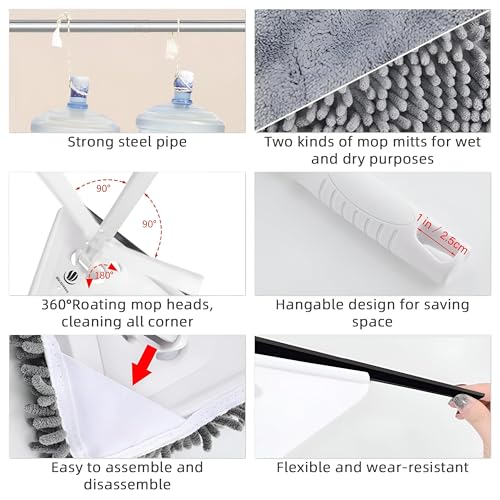 Strong steel pipe

Two kinds of mop mitts for wet and dry purposes

90°

90°

180°

360°Roating mop heads, cleaning all corner

1 in / 2.5cm

Hangable design for saving space

Easy to assemble and disassemble

Flexible and wear-resistant