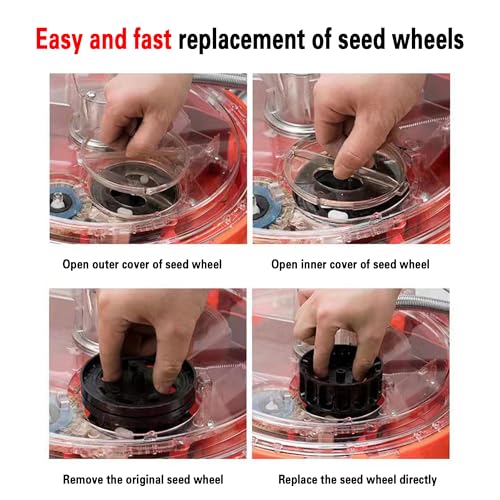 Easy and fast replacement of seed wheels

Open outer cover of seed wheel

Open inner cover of seed wheel

Remove the original seed wheel

Replace the seed wheel directly