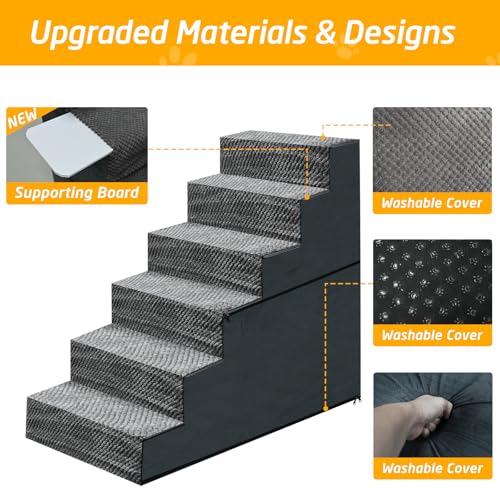 Upgraded Materials & Designs

NEW

Supporting Board

Washable Cover

Washable Cover

Washable Cover