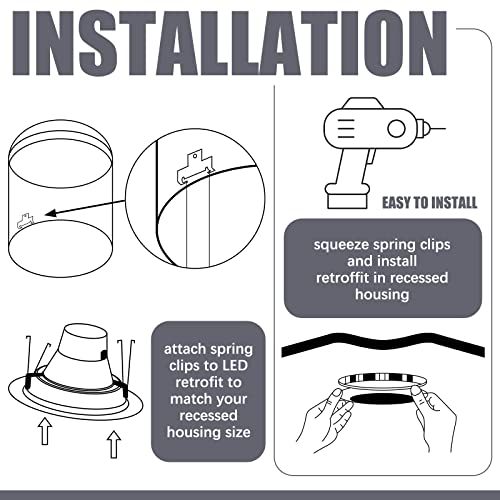 INSTALLATION

attach spring clips to LED retrofit to match your recessed housing size

EASY TO INSTALL

squeeze spring clips and install retroffit in recessed housing