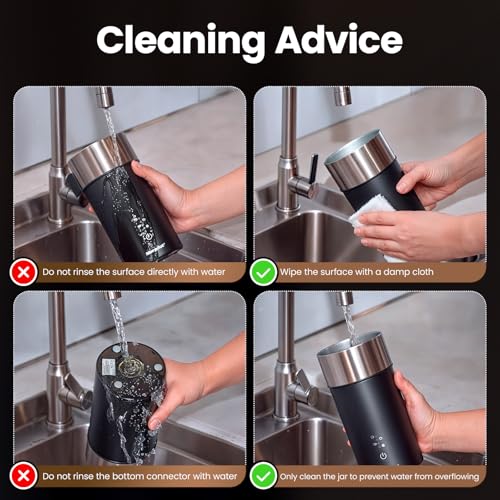 Cleaning Advice

Do not rinse the surface directly with water

Wipe the surface with a damp cloth

Do not rinse the bottom connector with water

Only clean the jar to prevent water from overflowing