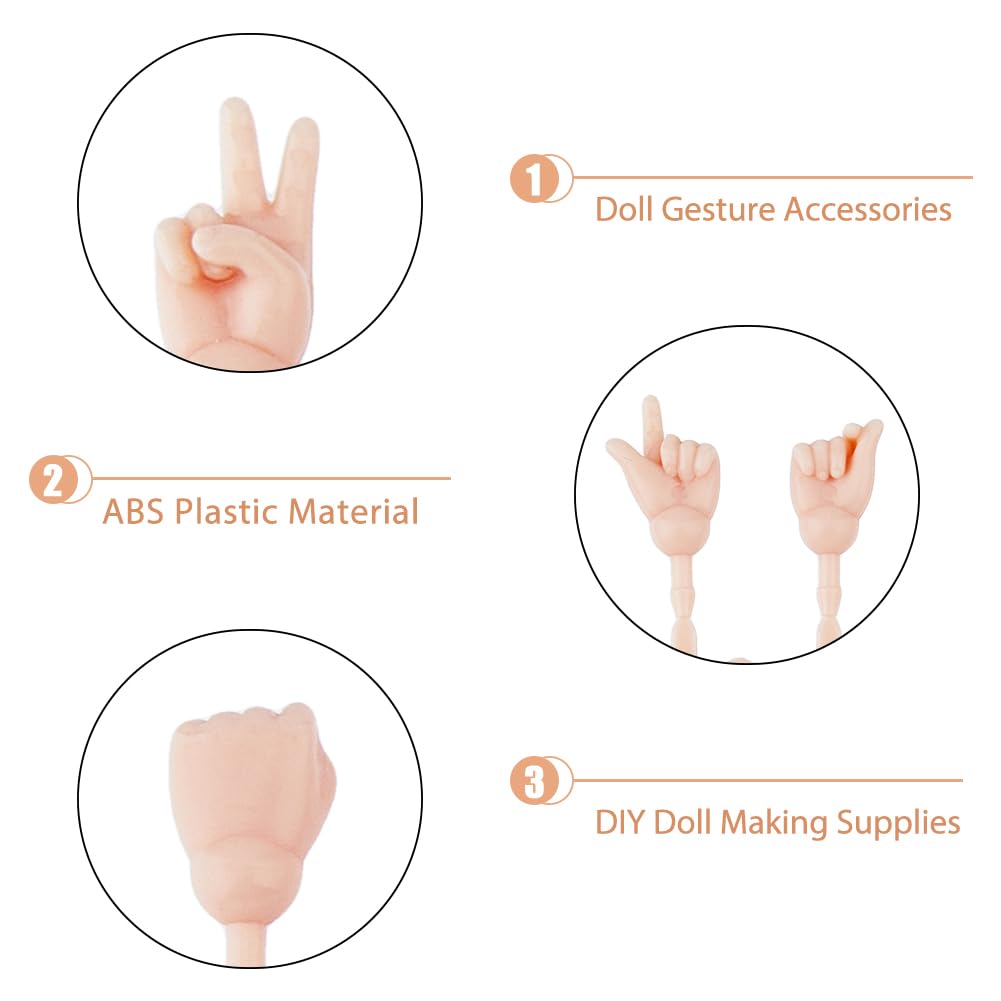 1
Doll Gesture Accessories

2
ABS Plastic Material

3
DIY Doll Making Supplies