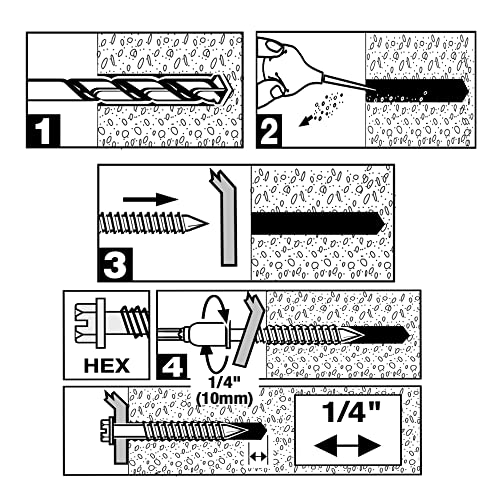 1

2

3

HEX

4

1/4"
(10mm)

1/4"