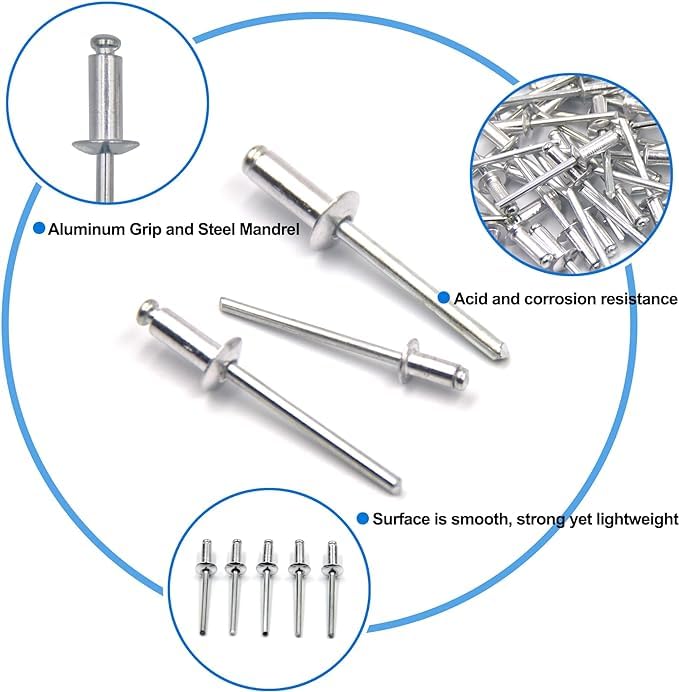 Aluminum Grip and Steel Mandrel

Acid and corrosion resistance

Surface is smooth, strong yet lightweight