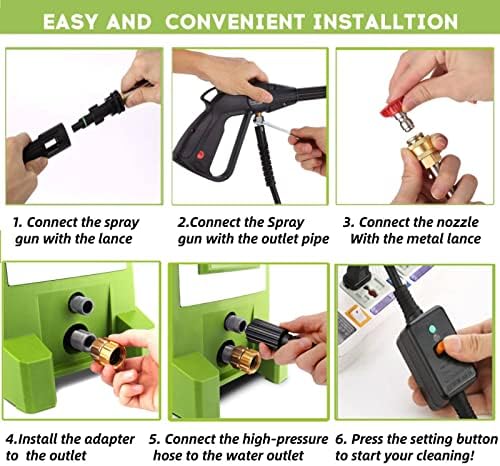 EASY AND CONVENIENT INSTALLTION

1. Connect the spray gun with the lance

2.Connect the Spray gun with the outlet pipe

3. Connect the nozzle With the metal lance

4.Install the adapter to the outlet

5. Connect the high-pressure hose to the water outlet

6. Press the setting button to start your cleaning!