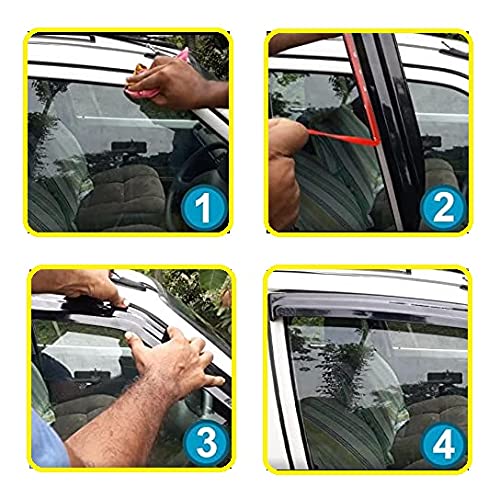 1

2

3

4