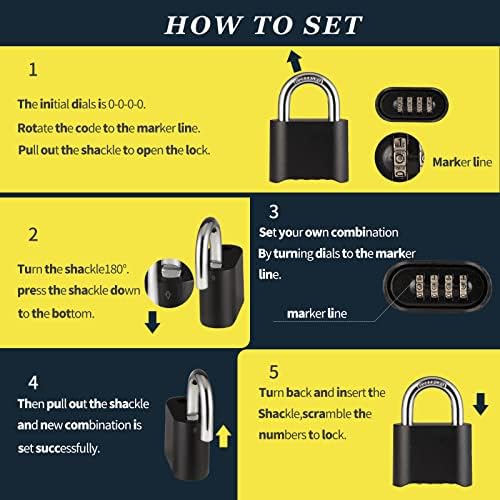 HOW TO SET

1

The initial dials is 0-0-0-0.
Rotate the code to the marker line.
Pull out the shackle to open the lock.

Marker line

2

Turn the shackle180°.
press the shackle down
to the bottom.

3

Set your own combination
By turning dials to the marker
line.

marker line

4

Then pull out the shackle
and new combination is
set successfully.

5

Turn back and insert the
Shackle,scramble the
numbers to lock.