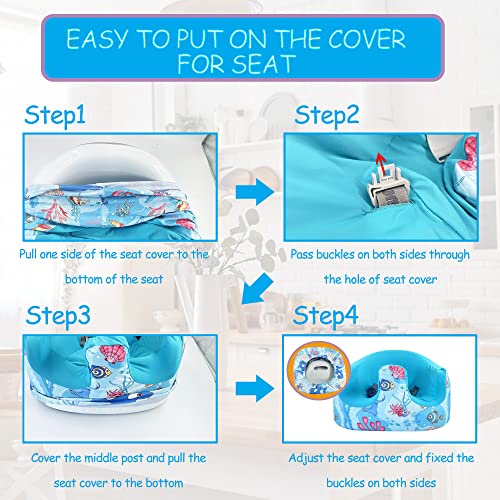 EASY TO PUT ON THE COVER FOR SEAT

Step1

Pull one side of the seat cover to the bottom of the seat

Step2

Pass buckles on both sides through the hole of seat cover

Step3

Cover the middle post and pull the seat cover to the bottom

Step4

Adjust the seat cover and fixed the buckles on both sides