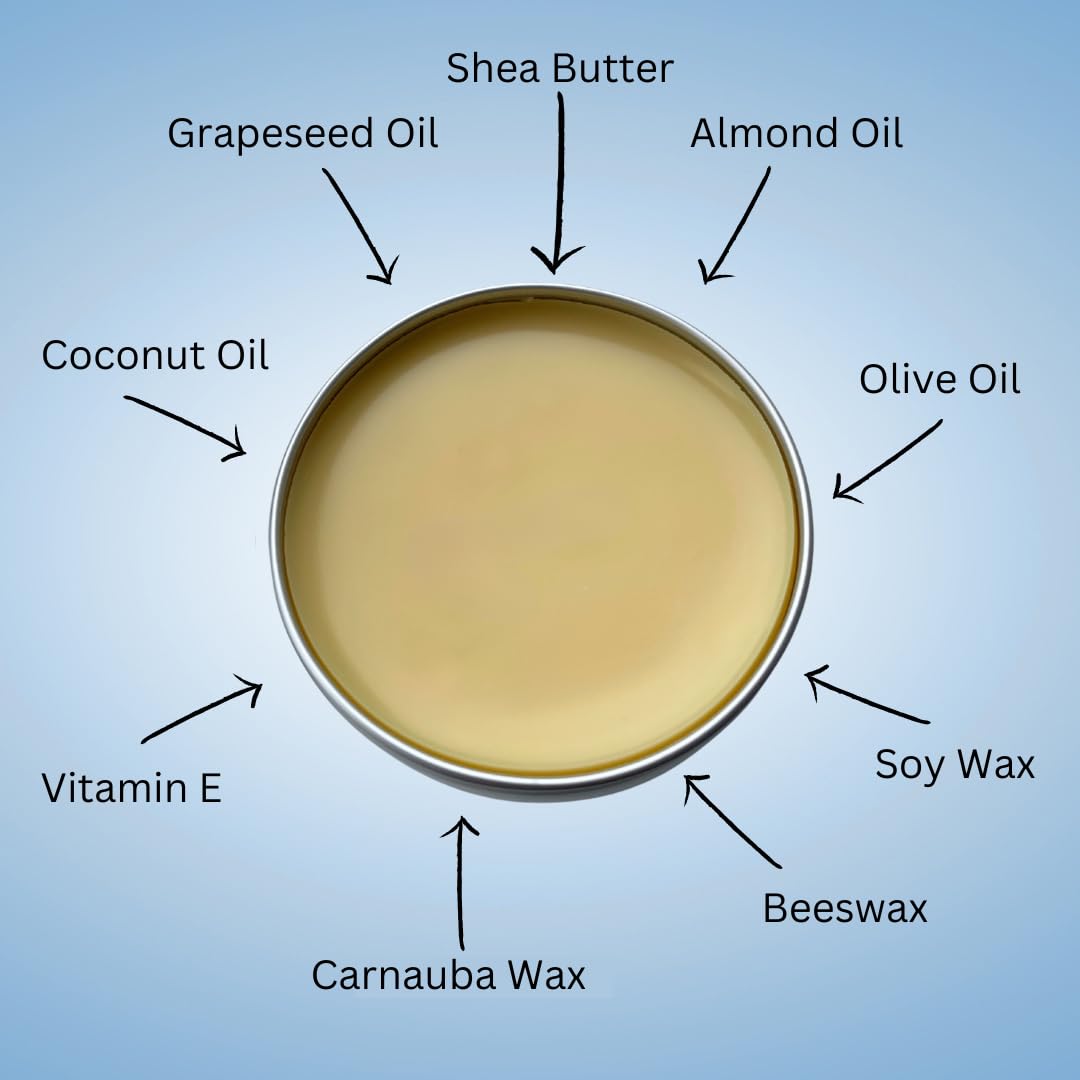 Shea Butter

Grapeseed Oil

Almond Oil

Coconut Oil

Olive Oil

Vitamin E

Soy Wax

Beeswax

Carnauba Wax