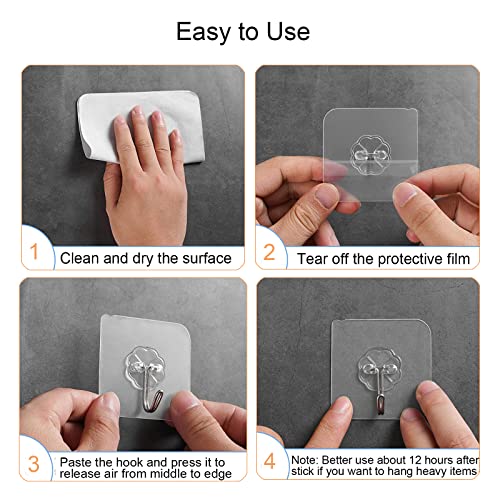 Easy to Use

1 Clean and dry the surface

2 Tear off the protective film

3 Paste the hook and press it to release air from middle to edge

4 Note: Better use about 12 hours after stick if you want to hang heavy items