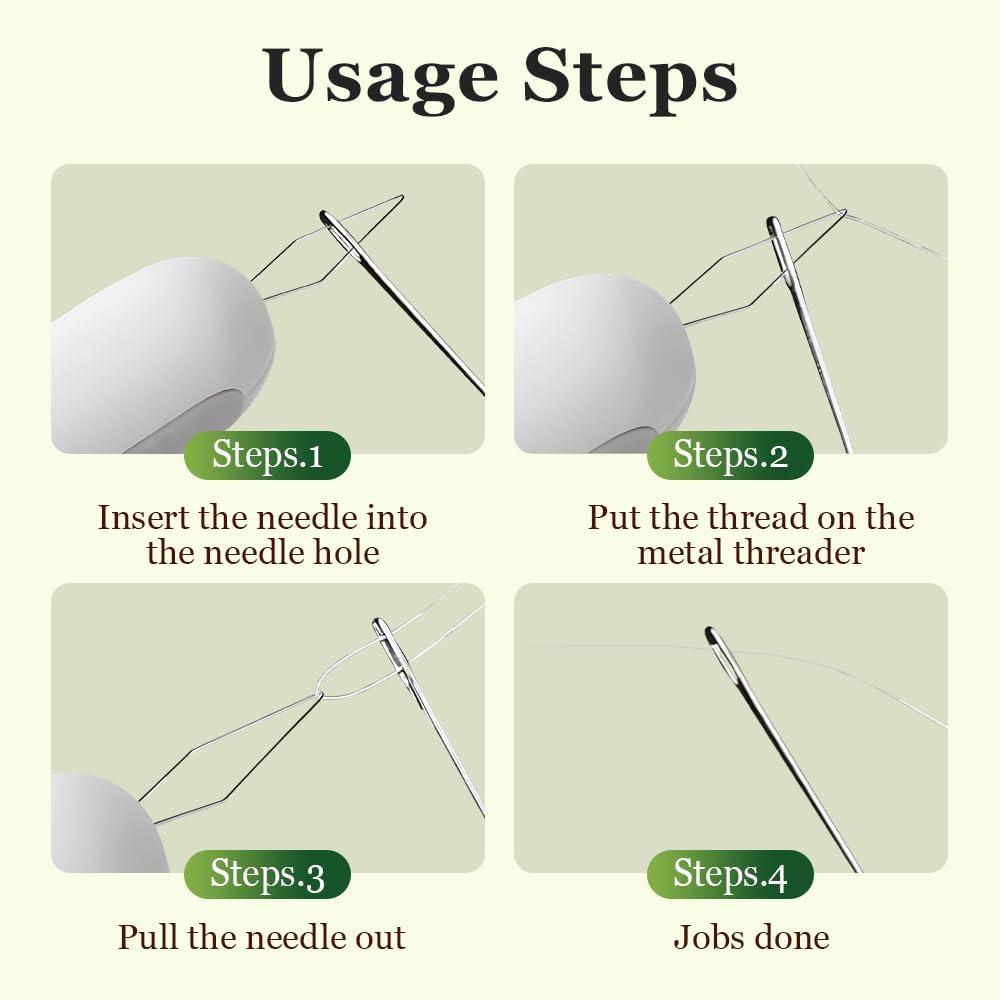 Usage Steps

Steps.1

Insert the needle into the needle hole

Steps.2

Put the thread on the metal threader

Steps.3

Pull the needle out

Steps.4

Jobs done