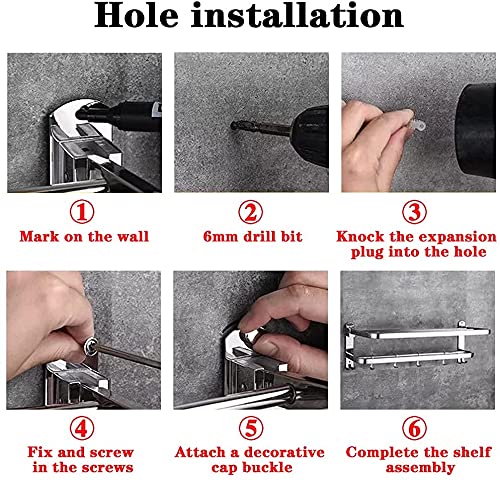 Hole installation

①
Mark on the wall

②
6mm drill bit

③
Knock the expansion plug into the hole

④
Fix and screw in the screws

⑤
Attach a decorative cap buckle

⑥
Complete the shelf assembly