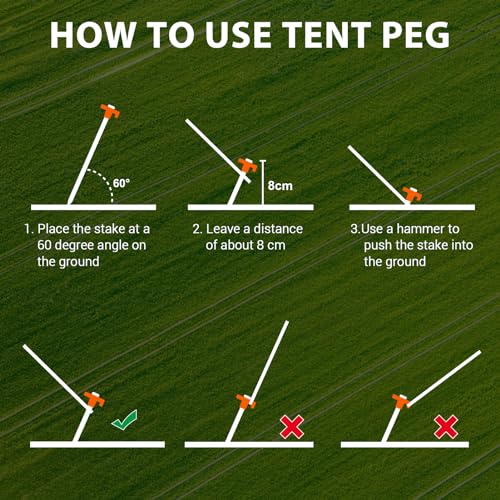 HOW TO USE TENT PEG

60°

8cm

1. Place the stake at a 60 degree angle on the ground

2. Leave a distance of about 8 cm

3.Use a hammer to push the stake into the ground