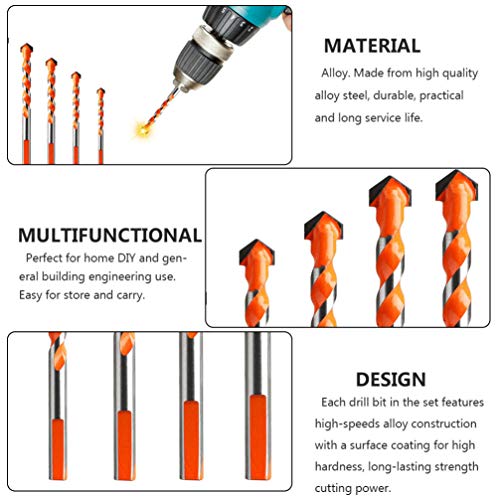 MATERIAL

Alloy. Made from high quality alloy steel, durable, practical and long service life.

MULTIFUNCTIONAL

Perfect for home DIY and general building engineering use. Easy for store and carry.

DESIGN

Each drill bit in the set features high-speeds alloy construction with a surface coating for high hardness, long-lasting strength cutting power.