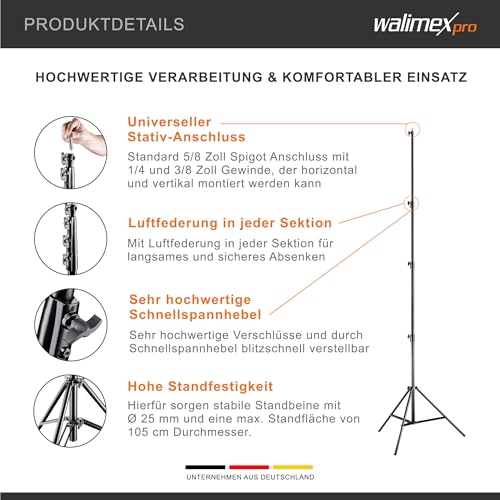 PRODUKTDETAILS

walimex pro

HOCHWERTIGE VERARBEITUNG & KOMFORTABLER EINSATZ

Universeller Stativ-Anschluss

Standard 5/8 Zoll Spigot Anschluss mit 1/4 und 3/8 Zoll Gewinde, der horizontal und vertikal montiert werden kann

Luftfederung in jeder Sektion

Mit Luftfederung in jeder Sektion für langsames und sicheres Absenken

Sehr hochwertige Schnellspannhebel

Sehr hochwertige Verschlüsse und durch Schnellspannhebel blitzschnell verstellbar

Hohe Standfestigkeit

Hierfür sorgen stabile Standbeine mit Ø 25 mm und eine max. Standfläche von 105 cm Durchmesser.

UNTERNEHMEN AUS DEUTSCHLAND