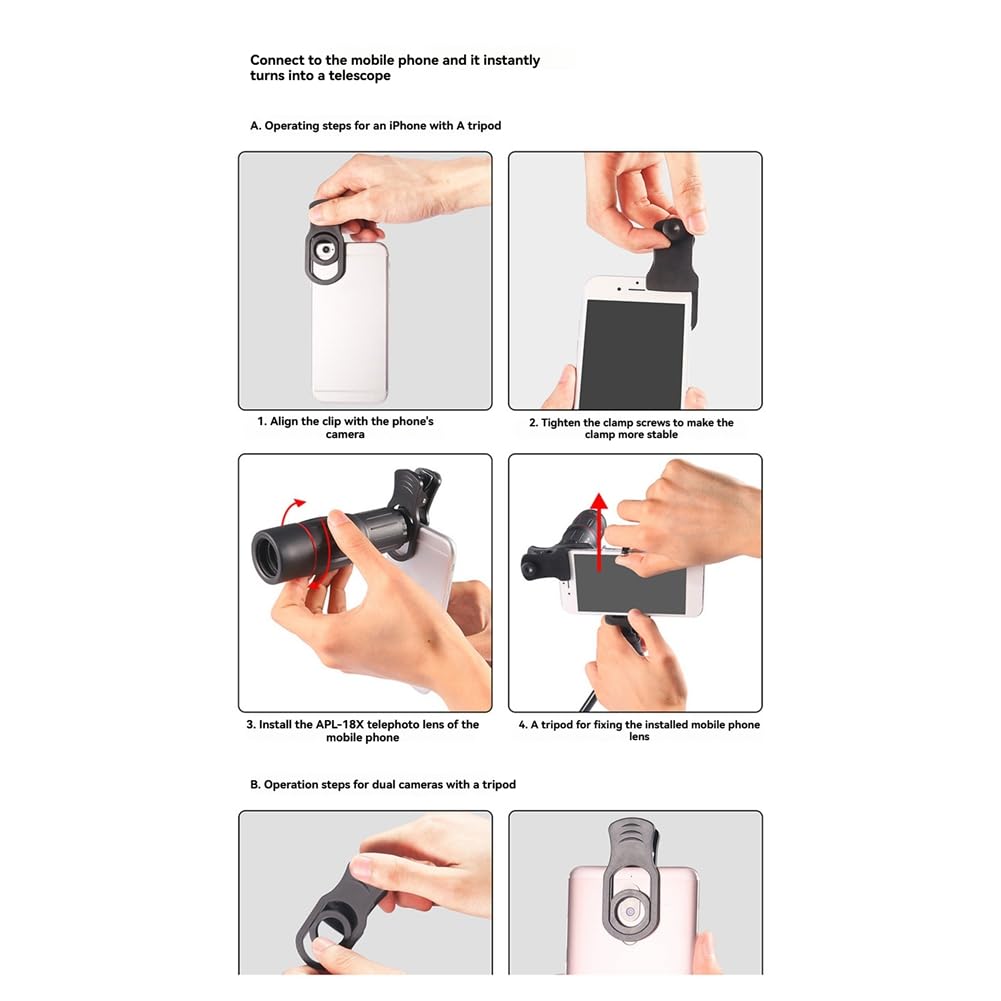 Connect to the mobile phone and it instantly turns into a telescope

A. Operating steps for an iPhone with A tripod

1. Align the clip with the phone's camera

2. Tighten the clamp screws to make the clamp more stable

3. Install the APL-18X telephoto lens of the mobile phone

4. A tripod for fixing the installed mobile phone lens

B. Operation steps for dual cameras with a tripod