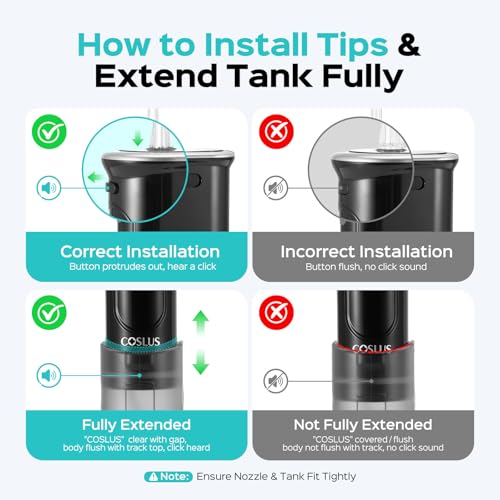 How to Install Tips &
Extend Tank Fully

Correct Installation
Button protrudes out, hear a click

Incorrect Installation
Button flush, no click sound

COSLUS

Fully Extended
"COSLUS" clear with gap, body flush with track top, click heard

COSLUS

Not Fully Extended
"COSLUS" covered / flush body not flush with track, no click sound

Note: Ensure Nozzle & Tank Fit Tightly