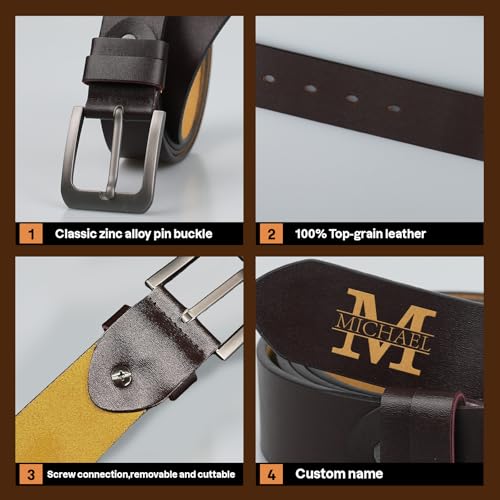 1 Classic zinc alloy pin buckle

2 100% Top-grain leather

3 Screw connection,removable and cuttable

M
MICHAEL

4 Custom name