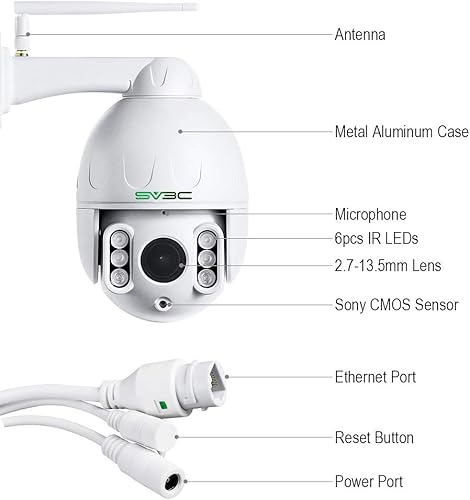 Antenna

Metal Aluminum Case

SV3C

Microphone

6pcs IR LEDs

2.7-13.5mm Lens

Sony CMOS Sensor

Ethernet Port

Reset Button

Power Port