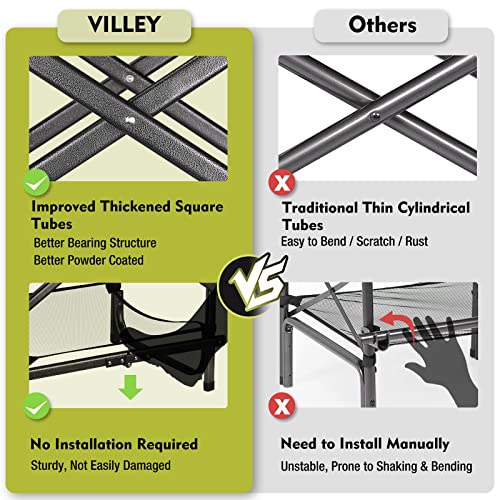 VILLEY

Improved Thickened Square Tubes
Better Bearing Structure
Better Powder Coated

No Installation Required
Sturdy, Not Easily Damaged

VS

Others

Traditional Thin Cylindrical Tubes
Easy to Bend / Scratch / Rust

Need to Install Manually
Unstable, Prone to Shaking & Bending