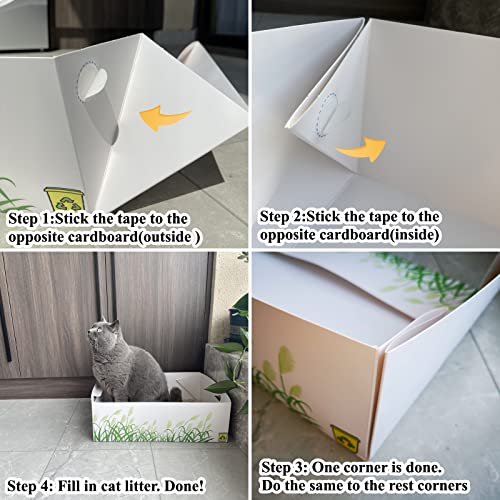 Step 1:Stick the tape to the opposite cardboard(outside )

Step 2:Stick the tape to the opposite cardboard(inside)

Step 4: Fill in cat litter. Done!

Step 3: One corner is done. Do the same to the rest corners