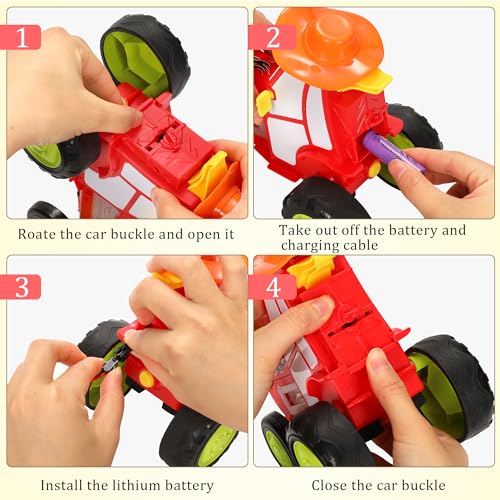 1

Roate the car buckle and open it

2

Take out off the battery and charging cable

3

Install the lithium battery

4

Close the car buckle