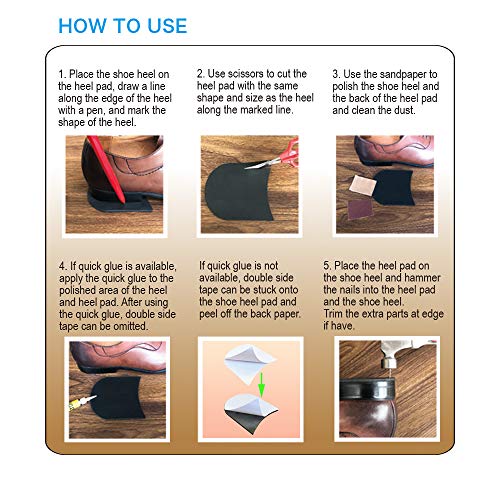 HOW TO USE

1. Place the shoe heel on the heel pad, draw a line along the edge of the heel with a pen, and mark the shape of the heel.

2. Use scissors to cut the heel pad with the same shape and size as the heel along the marked line.

3. Use the sandpaper to polish the shoe heel and the back of the heel pad and clean the dust.

4. If quick glue is available, apply the quick glue to the polished area of the heel and heel pad. After using the quick glue, double side tape can be omitted.

If quick glue is not available, double side tape can be stuck onto the shoe heel pad and peel off the back paper.

5. Place the heel pad on the shoe heel and hammer the nails into the heel pad and the shoe heel.
Trim the extra parts at edge if have.