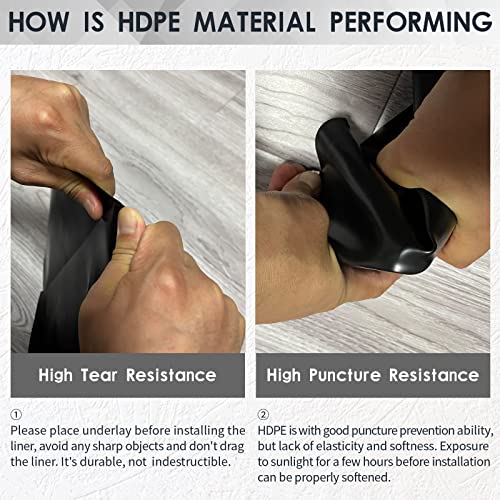 HOW IS HDPE MATERIAL PERFORMING

High Tear Resistance

①
Please place underlay before installing the liner, avoid any sharp objects and don't drag the liner. It's durable, not indestructible.

High Puncture Resistance

②
HDPE is with good puncture prevention ability, but lack of elasticity and softness. Exposure to sunlight for a few hours before installation can be properly softened.