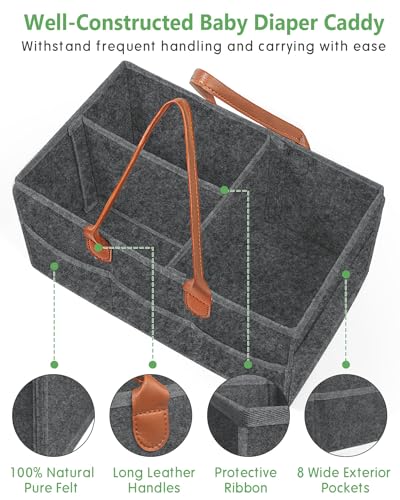 Well-Constructed Baby Diaper Caddy

Withstand frequent handling and carrying with ease

100% Natural Pure Felt

Long Leather Handles

Protective Ribbon

8 Wide Exterior Pockets