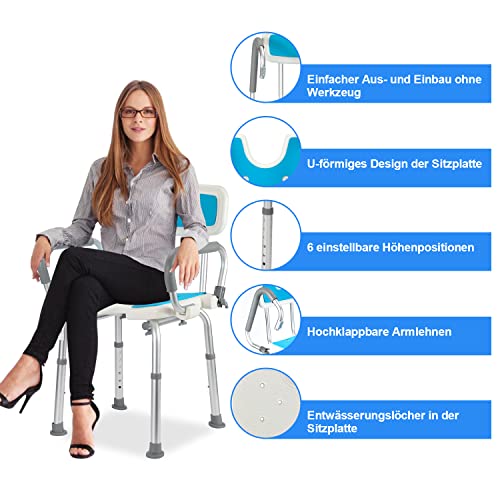 Einfacher Aus- und Einbau ohne Werkzeug

U-förmiges Design der Sitzplatte

6 einstellbare Höhenpositionen

Hochklappbare Armlehnen

Entwässerungslöcher in der Sitzplatte