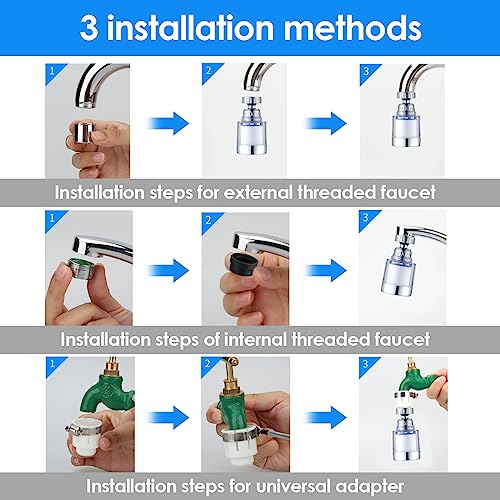 3 installation methods

1

2

3

Installation steps for external threaded faucet

1

2

3

Installation steps of internal threaded faucet

1

2

3

Installation steps for universal adapter