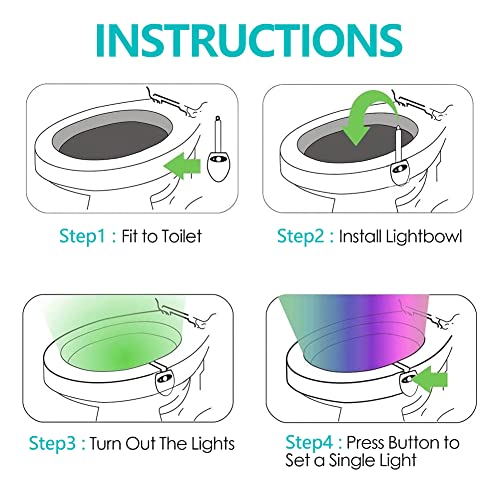 INSTRUCTIONS

Step1 : Fit to Toilet

Step2 : Install Lightbowl

Step3 : Turn Out The Lights

Step4 : Press Button to Set a Single Light