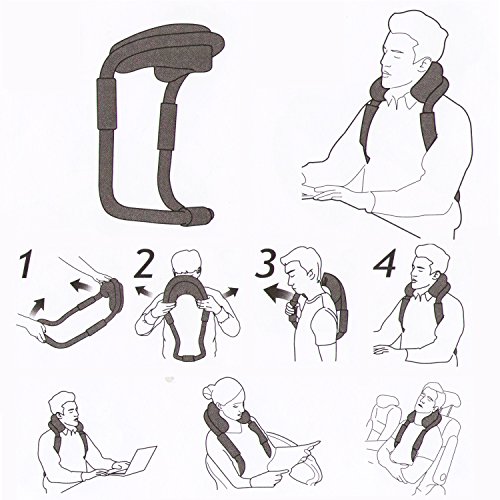 1
2
3
4